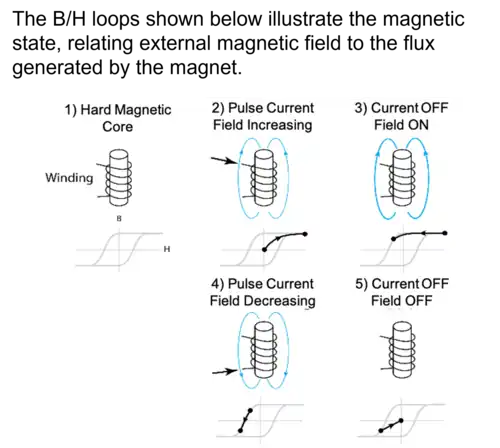 The B/H loops shown below illustrate the magnetic state, relating external magnetic field to the flux generated by the magnet.

1) Hard Magnetic Core

Winding

B

H

2) Pulse Current Field Increasing

3) Current OFF Field ON

4) Pulse Current Field Decreasing

5) Current OFF Field OFF