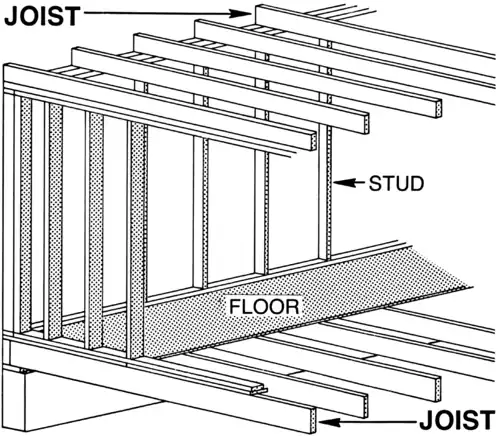 JOIST

STUD

FLOOR

JOIST